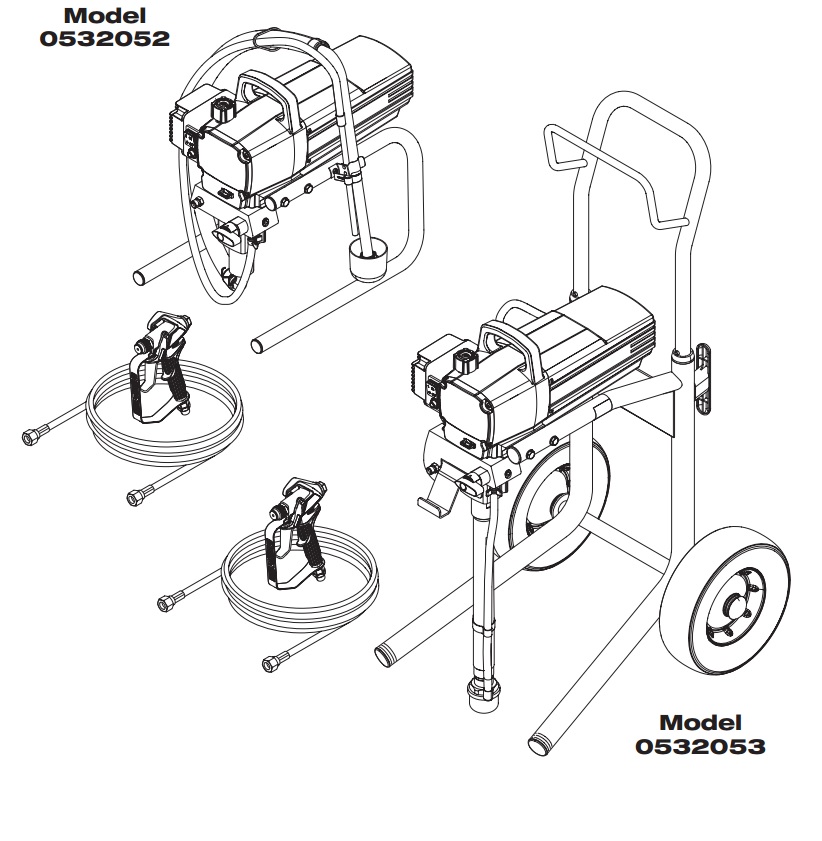 Model
0532052

Model
0532053